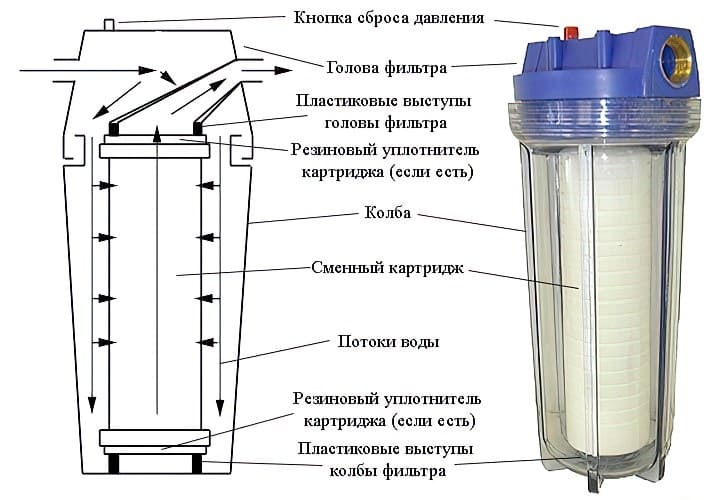 Кнопка сброса давления

Голова фильтра

Пластиковые выступы головы фильтра

Резиновый уплотнитель картриджа (если есть)

Колба

Сменный картридж

Потоки воды

Резиновый уплотнитель картриджа (если есть)

Пластиковые выступы колбы фильтра